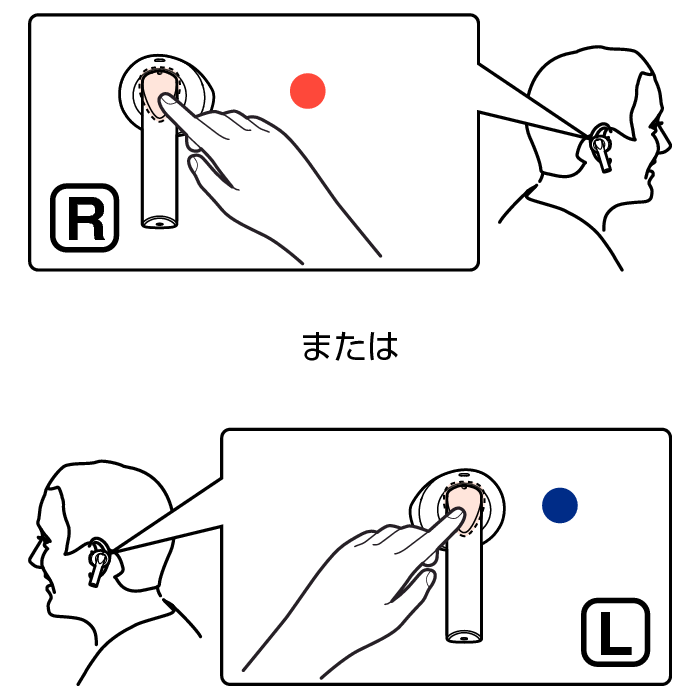 R

または

L